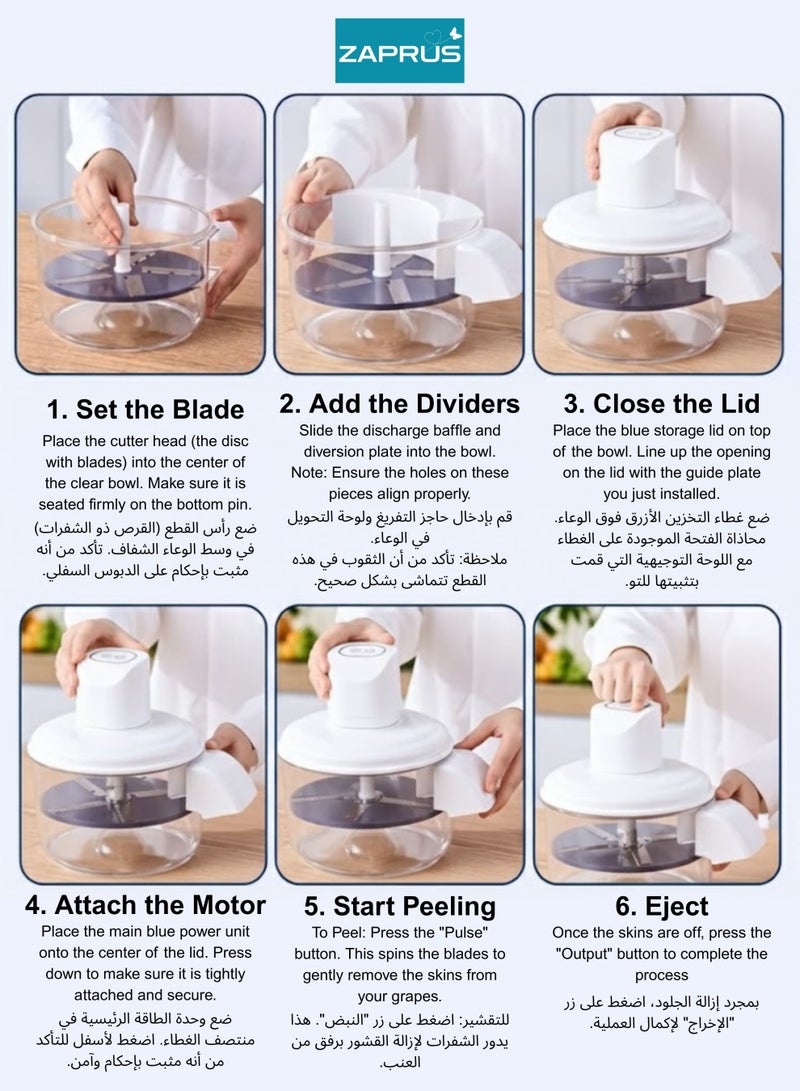 ZAPRUS

1. Set the Blade
Place the cutter head (the disc with blades) into the center of the clear bowl. Make sure it is seated firmly on the bottom pin.
ضع رأس القطع (القرص ذو الشفرات) في وسط الوعاء الشفاف. تأكد من أنه مثبت بإحكام على الدبوس السفلي.

2. Add the Dividers
Slide the discharge baffle and diversion plate into the bowl. Note: Ensure the holes on these pieces align properly.
قم بإدخال حاجز التفريغ ولوحة التحويل في الوعاء.
ملاحظة: تأكد من أن الثقوب في هذه القطع تتماشى بشكل صحيح.

3. Close the Lid
Place the blue storage lid on top of the bowl. Line up the opening on the lid with the guide plate you just installed.
ضع غطاء التخزين الأزرق فوق الوعاء. محاذاة الفتحة الموجودة على الغطاء مع اللوحة التوجيهية التي قمت بتثبيتها للتو.

4. Attach the Motor
Place the main blue power unit onto the center of the lid. Press down to make sure it is tightly attached and secure.
ضع وحدة الطاقة الرئيسية في منتصف الغطاء. اضغط لأسفل للتأكد من أنه مثبت بإحكام وآمن.

5. Start Peeling
To Peel: Press the "Pulse" button. This spins the blades to gently remove the skins from your grapes.
للتقشير: اضغط على زر "النبض". هذا يدور الشفرات لإزالة القشور برفق من العنب.

6. Eject
Once the skins are off, press the "Output" button to complete the process
بمجرد إزالة الجلود، اضغط على زر "الإخراج" لإكمال العملية.